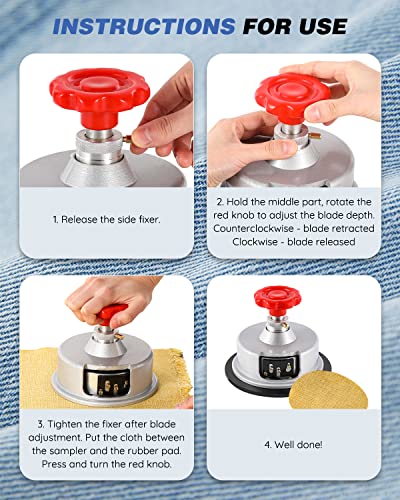 INSTRUCTIONS FOR USE

1. Release the side fixer.

2. Hold the middle part, rotate the red knob to adjust the blade depth.
Counterclockwise - blade retracted
Clockwise - blade released

3. Tighten the fixer after blade adjustment. Put the cloth between the sampler and the rubber pad. Press and turn the red knob.

4. Well done!