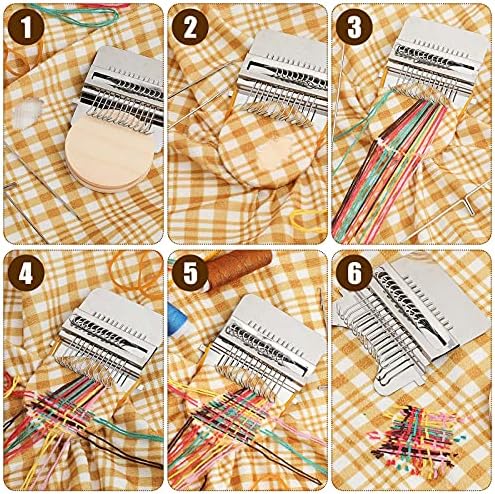 1
2
3
4
5
6